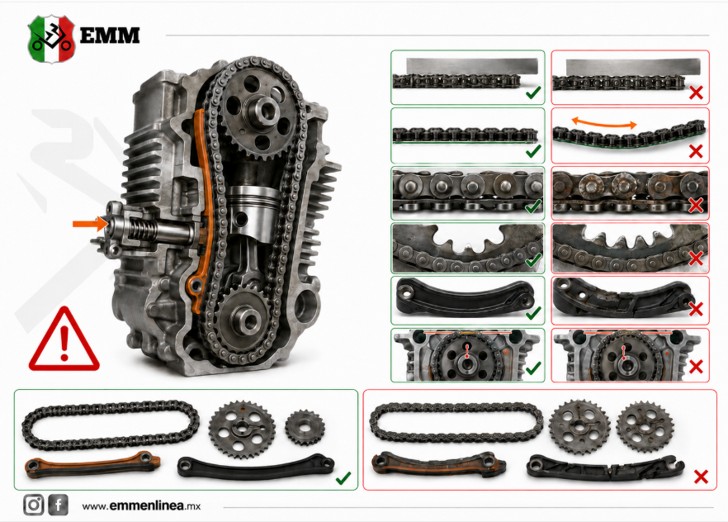 EMM

www.emmenlinea.mx