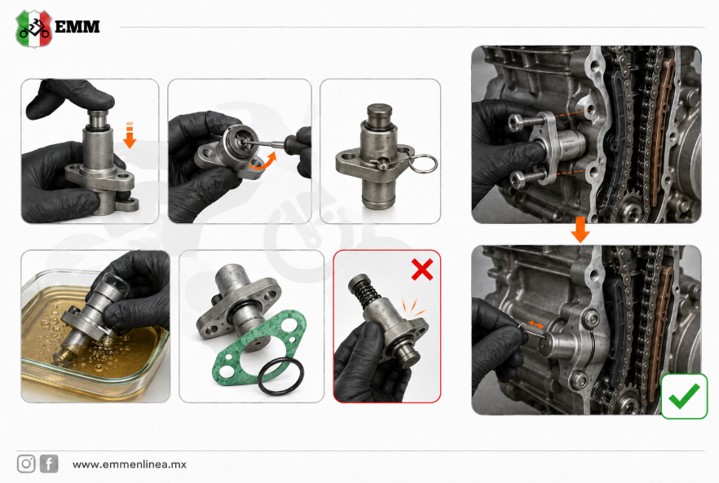 EMM

www.emmenlinea.mx