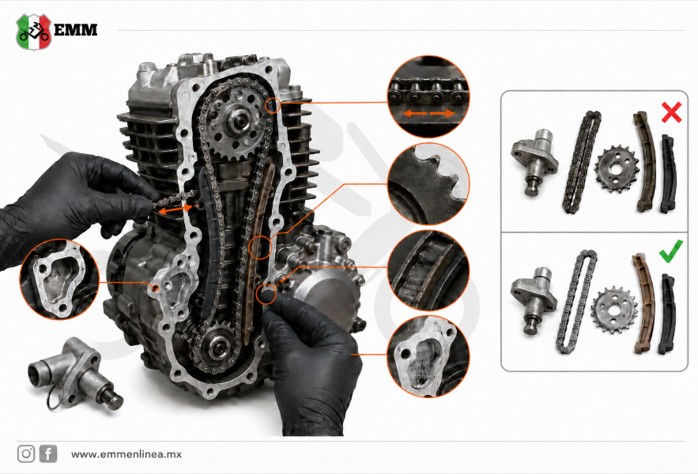 EMM

www.emmenlinea.mx