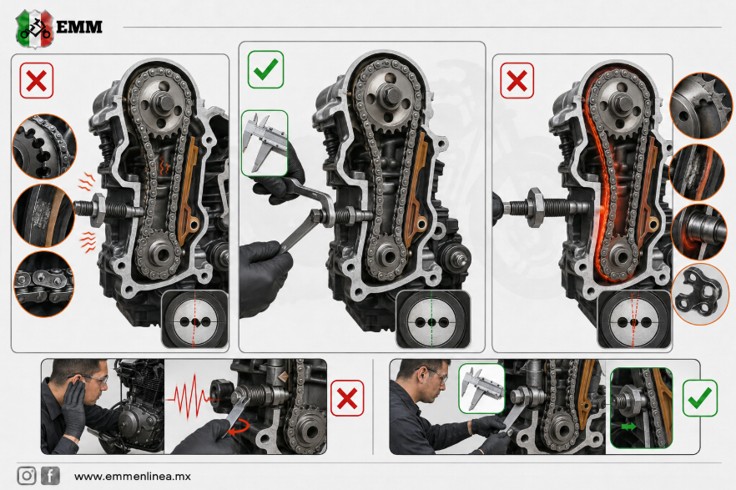 EMM

www.emmenlinea.mx