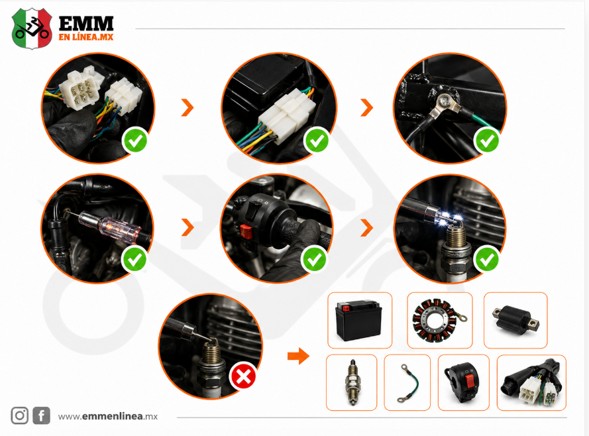 EMM
EN LÍNEA.MX

www.emmenlinea.mx