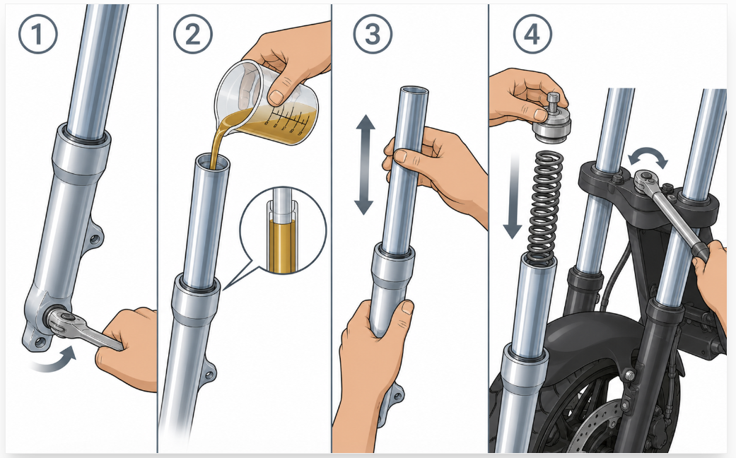 1

2

3

4