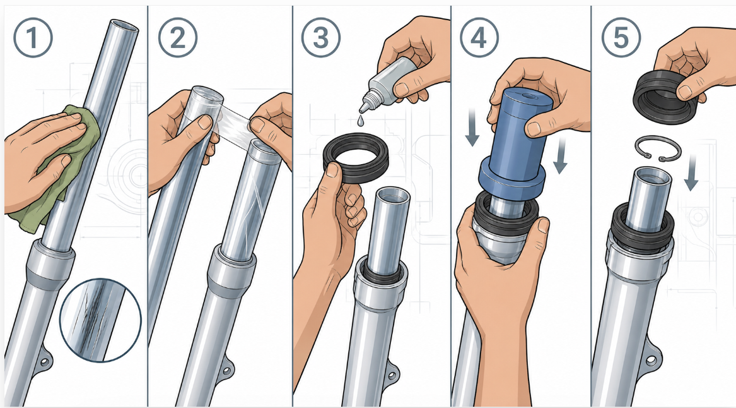 1
2
3
4
5